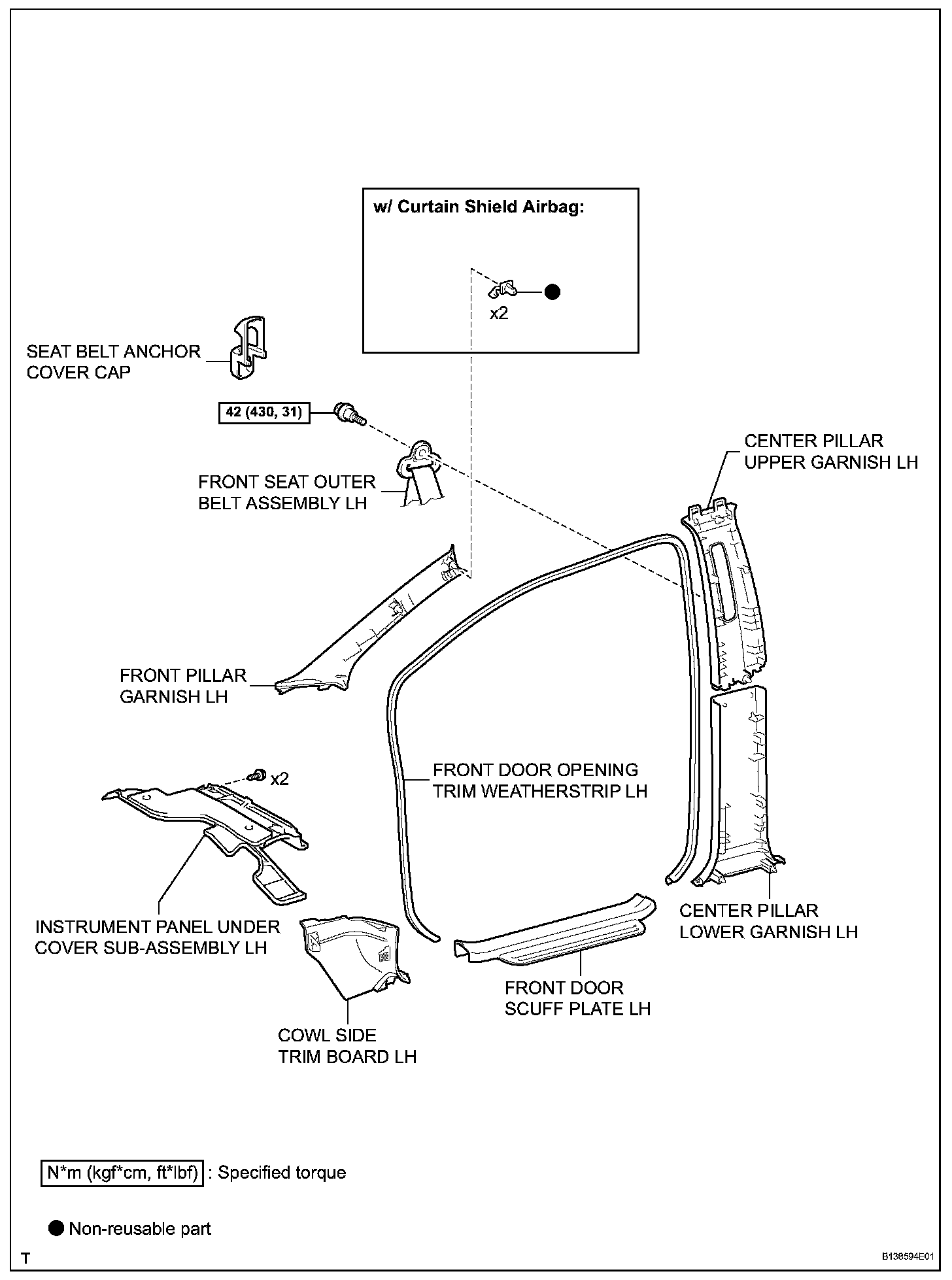 w/ Curtain Shield Airbag:

x2

SEAT BELT ANCHOR COVER CAP

42 (430, 31)

FRONT SEAT OUTER BELT ASSEMBLY LH

CENTER PILLAR UPPER GARNISH LH

FRONT PILLAR GARNISH LH

x2

FRONT DOOR OPENING TRIM WEATHERSTRIP LH

INSTRUMENT PANEL UNDER COVER SUB-ASSEMBLY LH

CENTER PILLAR LOWER GARNISH LH

FRONT DOOR SCUFF PLATE LH

COWL SIDE TRIM BOARD LH

N*m (kgf*cm, ft*lbf) : Specified torque

Non-reusable part

T

B138594E01