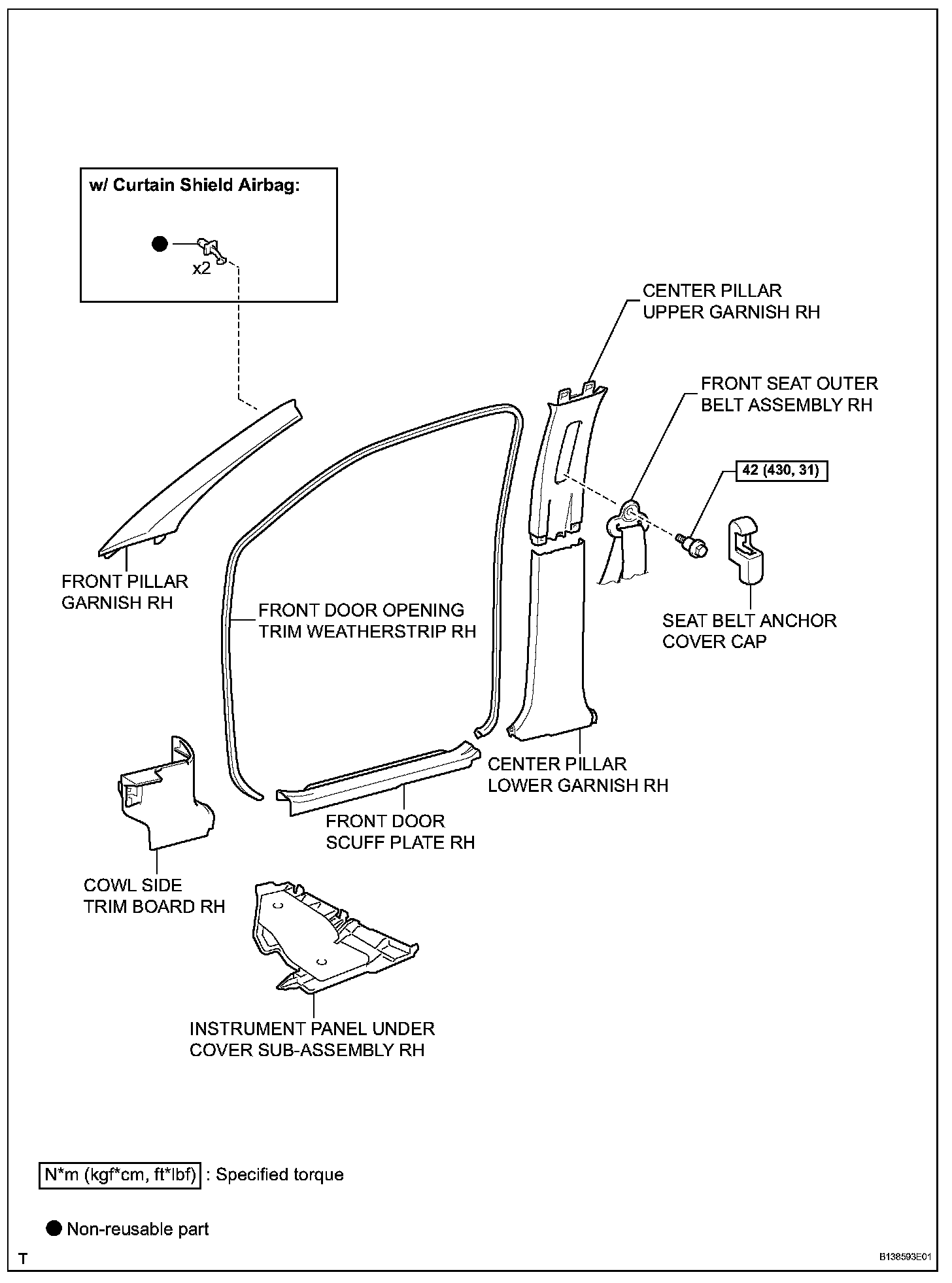 w/ Curtain Shield Airbag:

x2

CENTER PILLAR
UPPER GARNISH RH

FRONT SEAT OUTER
BELT ASSEMBLY RH

42 (430, 31)

FRONT PILLAR
GARNISH RH

FRONT DOOR OPENING
TRIM WEATHERSTRIP RH

SEAT BELT ANCHOR
COVER CAP

CENTER PILLAR
LOWER GARNISH RH

FRONT DOOR
SCUFF PLATE RH

COWL SIDE
TRIM BOARD RH

INSTRUMENT PANEL UNDER
COVER SUB-ASSEMBLY RH

N*m (kgf*cm, ft*lbf) : Specified torque

Non-reusable part

T

B138593E01