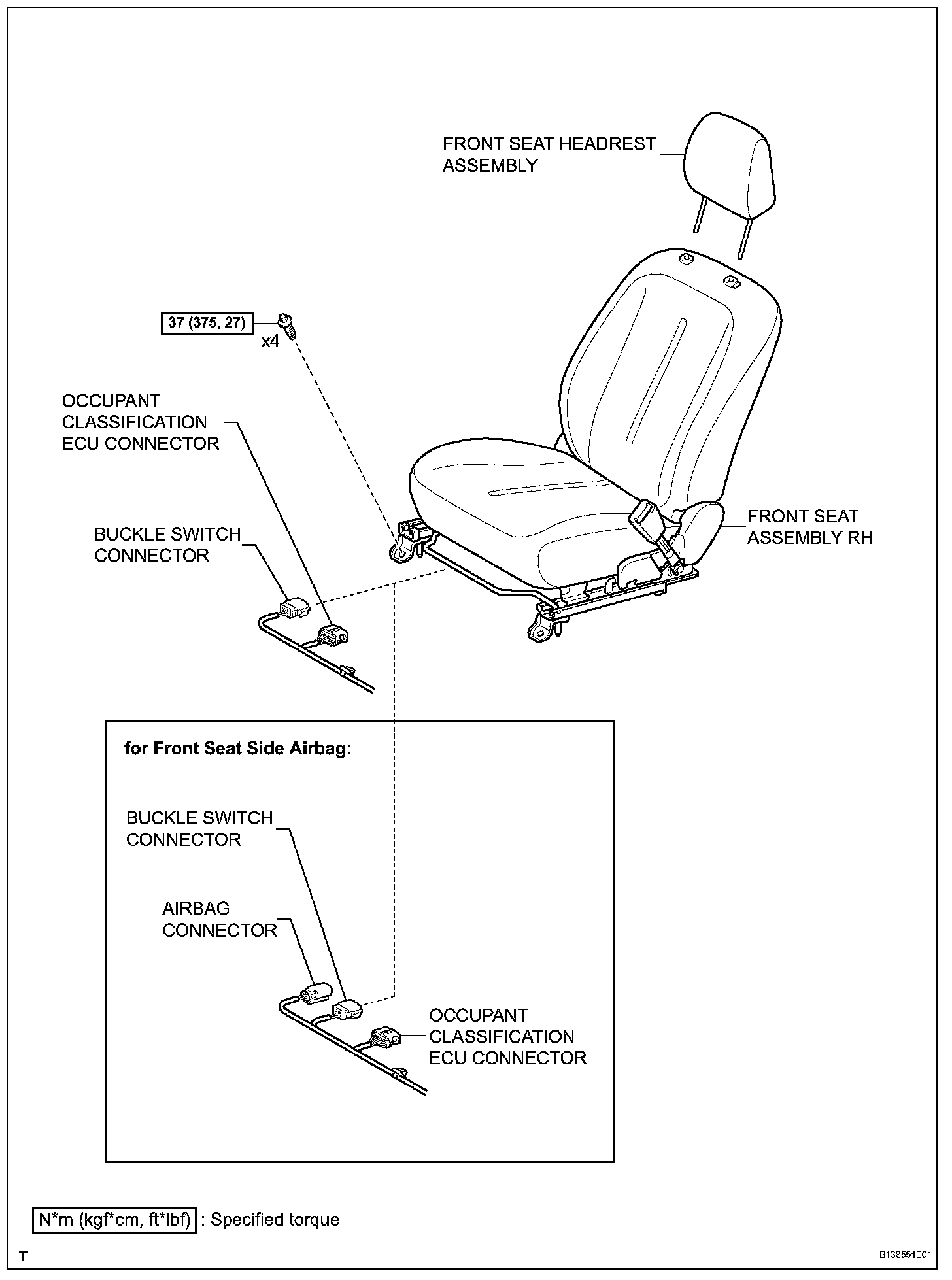 FRONT SEAT HEADREST ASSEMBLY

37 (375, 27)

x4

OCCUPANT CLASSIFICATION ECU CONNECTOR

BUCKLE SWITCH CONNECTOR

FRONT SEAT ASSEMBLY RH

for Front Seat Side Airbag:

BUCKLE SWITCH CONNECTOR

AIRBAG CONNECTOR

OCCUPANT CLASSIFICATION ECU CONNECTOR

N*m (kgf*cm, ft*lbf) : Specified torque

T

B138551E01