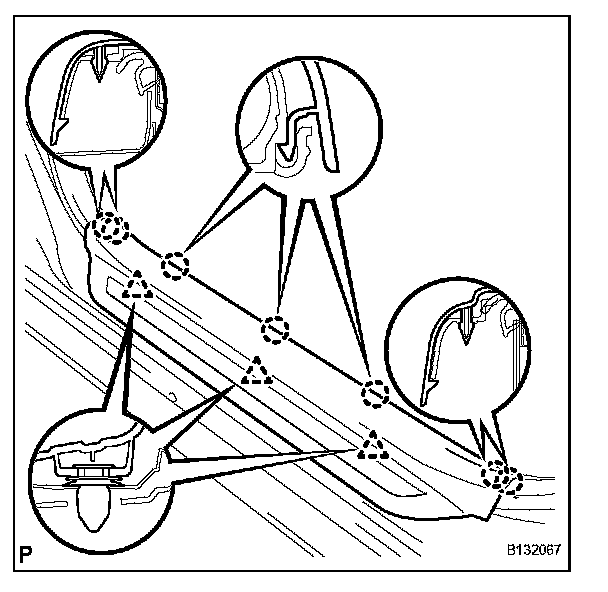 P

B132067