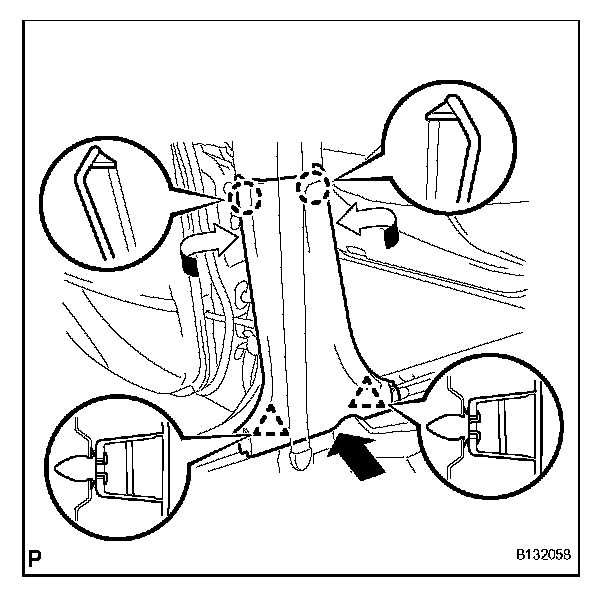 P

B132058