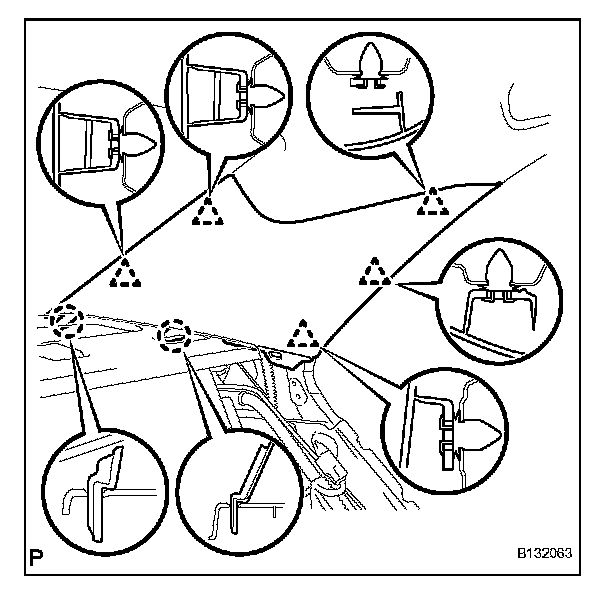 P

B132063