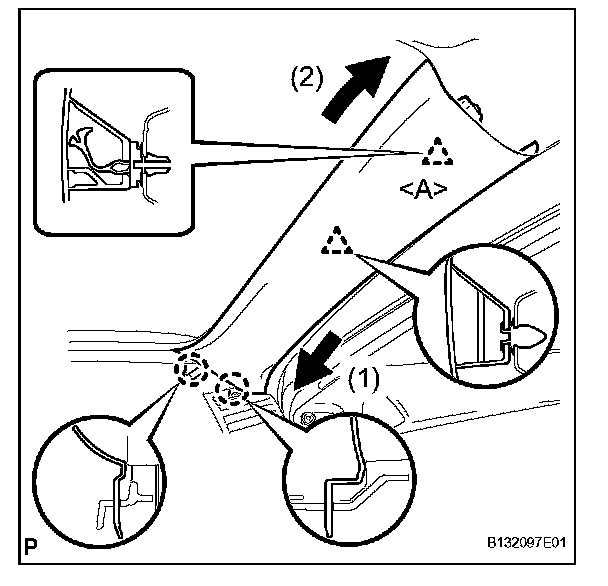 (2)

<A>

(1)

P

B132097E01