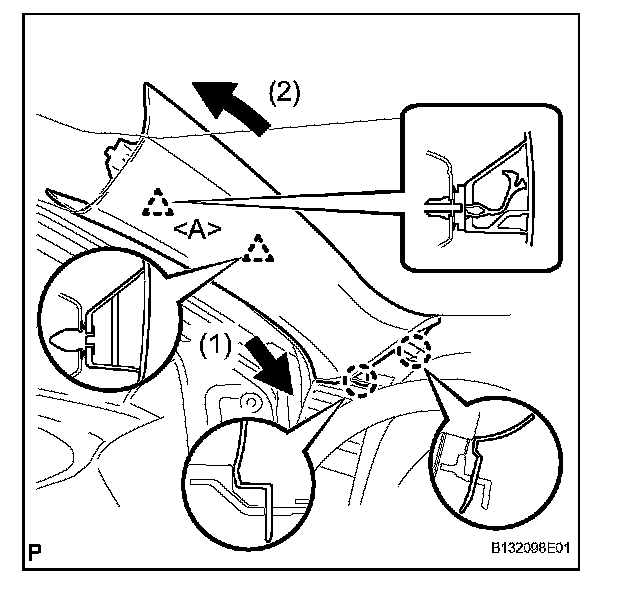 (2)
<A>
(1)
P
B132098E01