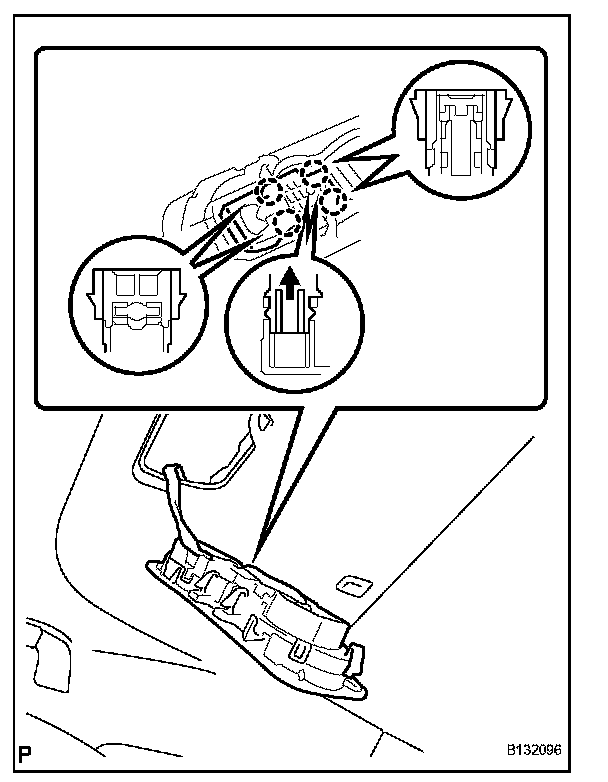 P

B132096