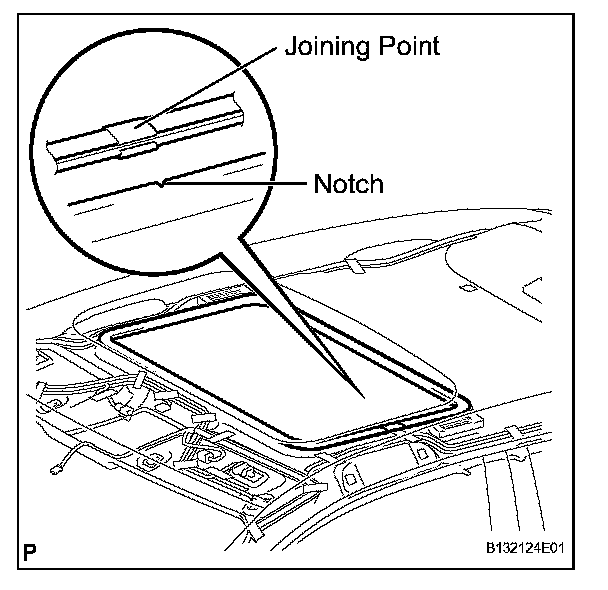 Joining Point

Notch

P

B132124E01