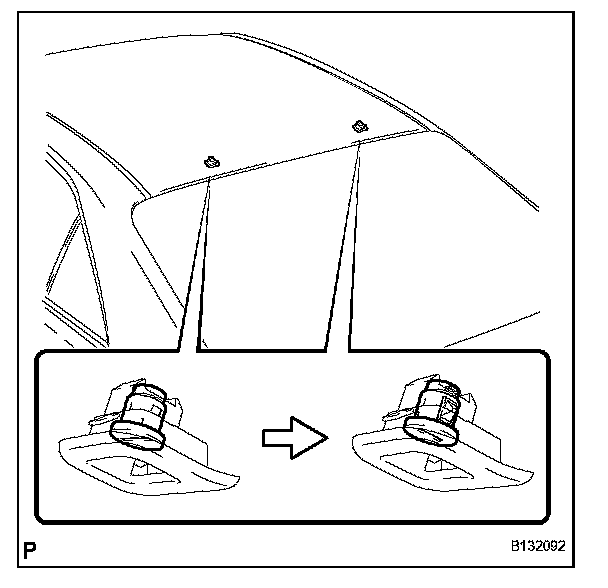 P

B132092