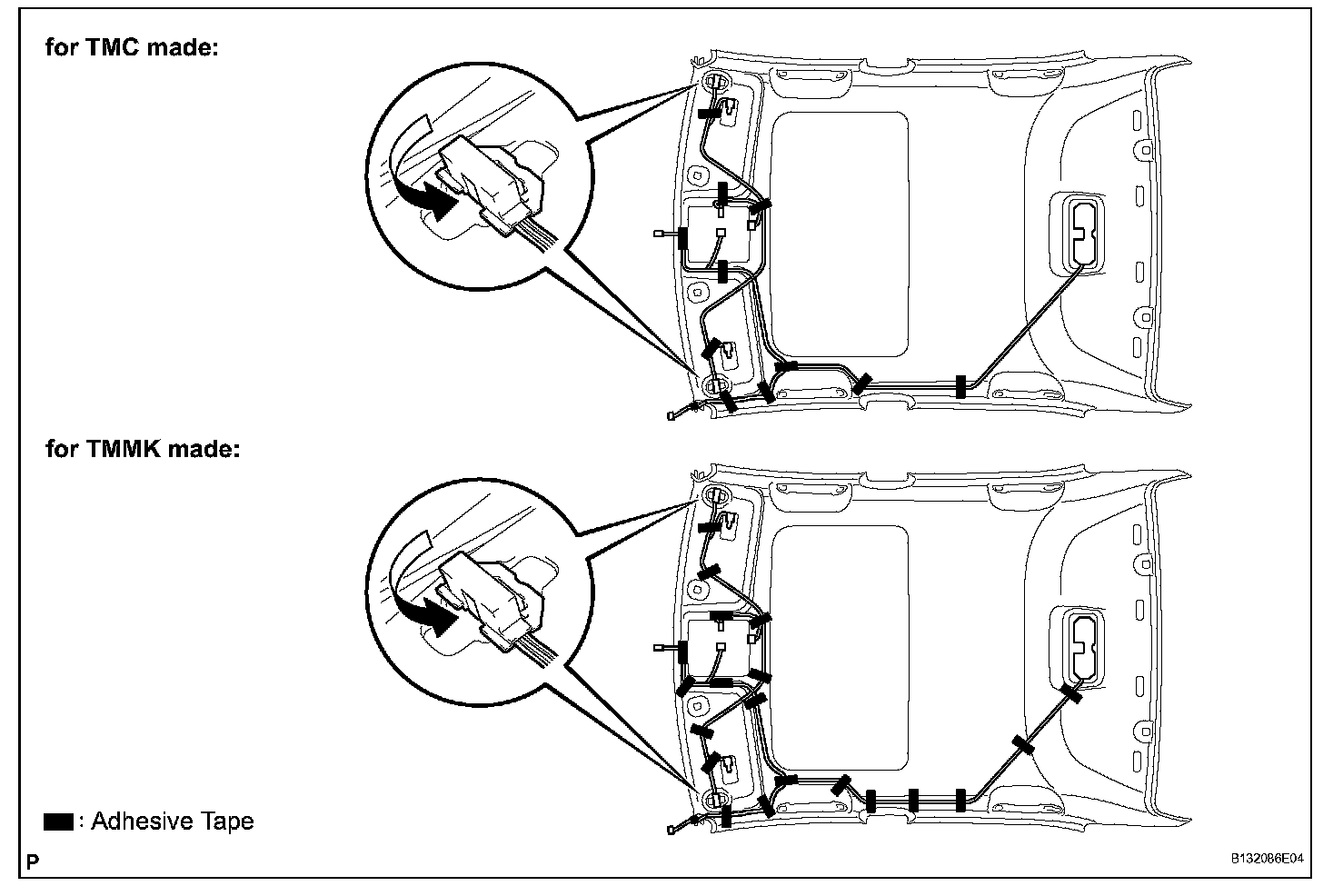 for TMC made:

for TMMK made:

: Adhesive Tape

P

B132086E04