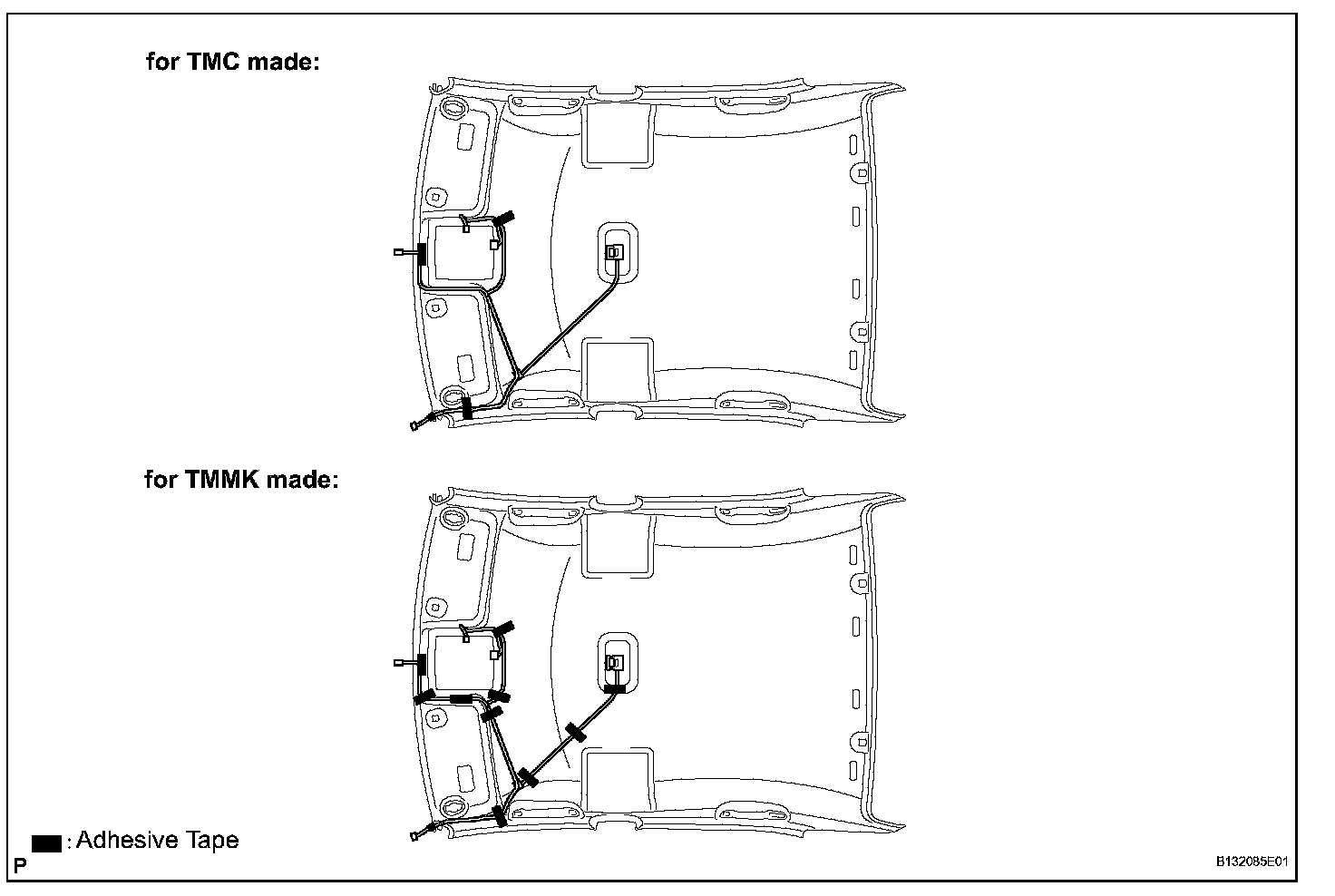 for TMC made:

for TMMK made:

: Adhesive Tape

P

B132085E01