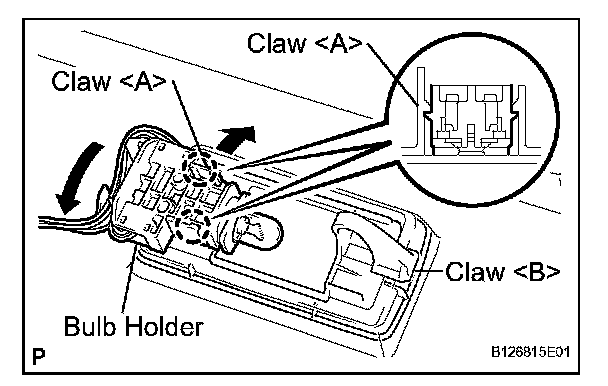 Claw <A>
Claw <A>
Claw <B>
Bulb Holder
P
B126815E01