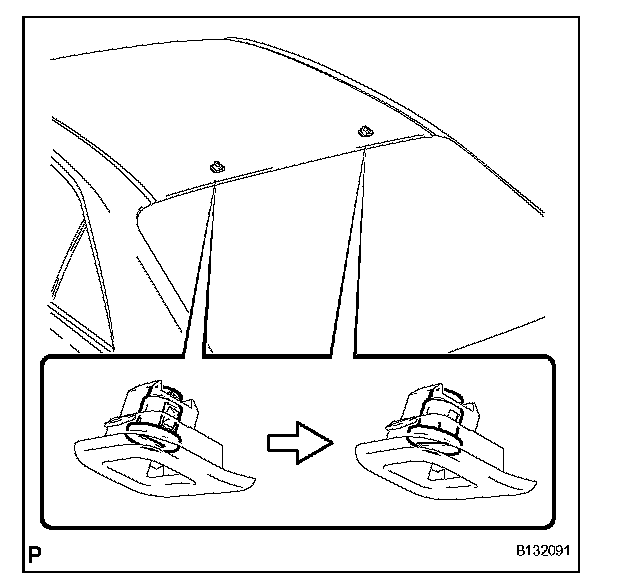 P

B132091