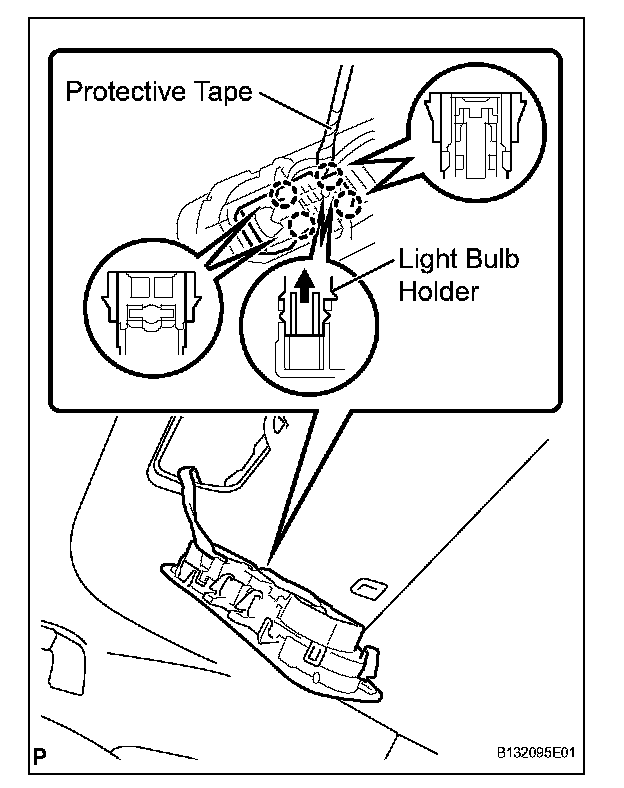 Protective Tape

Light Bulb Holder

P

B132095E01