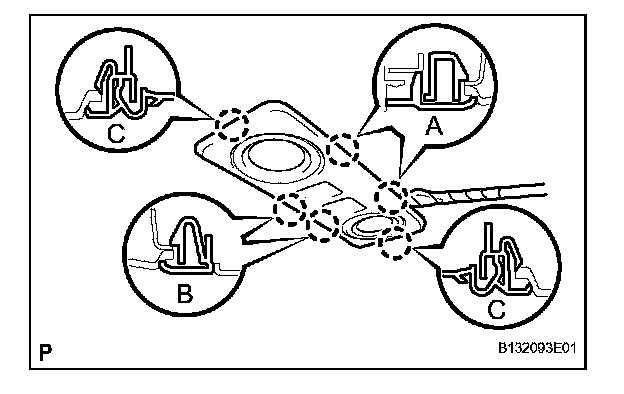 C

A

B

C

P

B132093E01