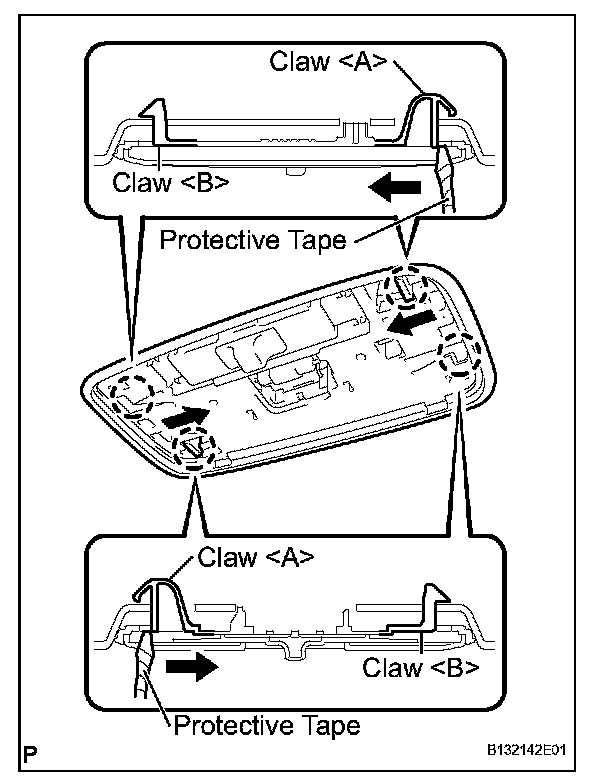 Claw <A>

Claw <B>

Protective Tape

Claw <A>

Claw <B>

Protective Tape

P

B132142E01