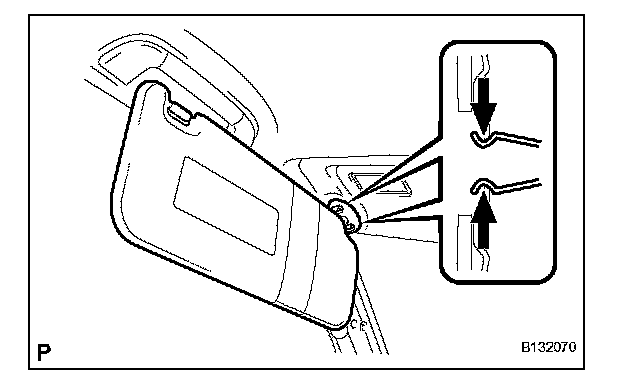 P

B132070