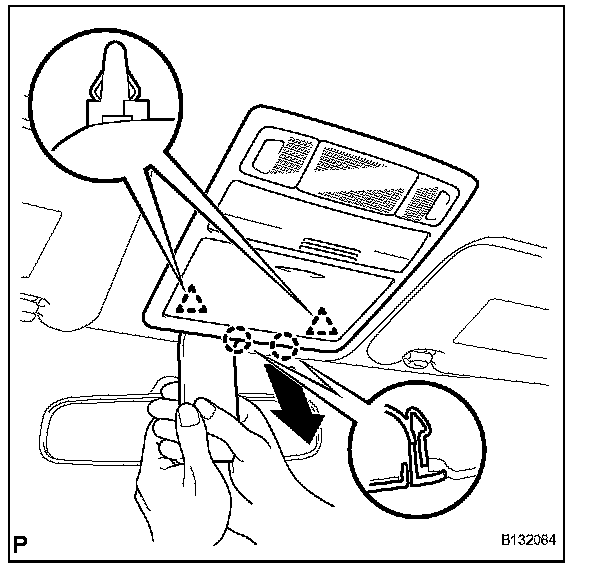 P

B132084