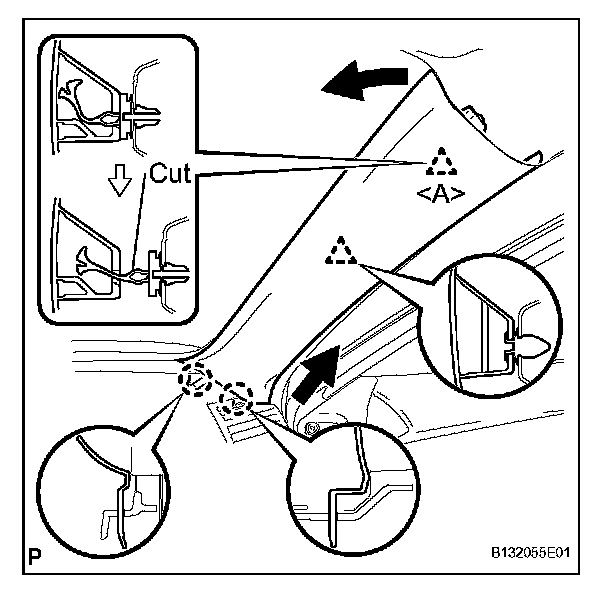 Cut
<A>
P
B132055E01