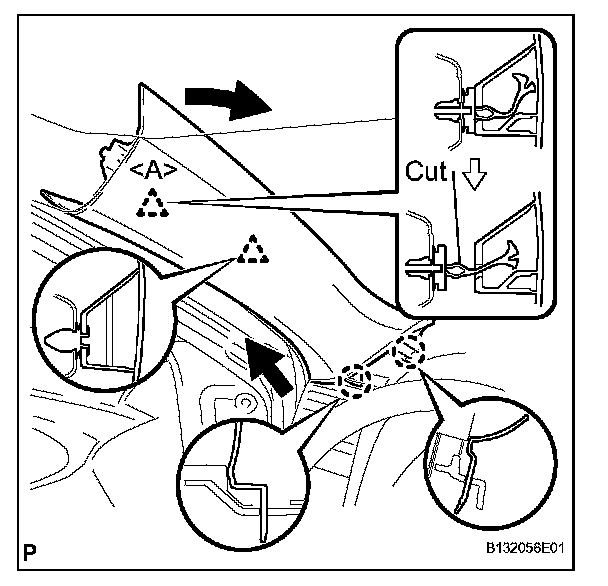 <A>
Cut
P
B132056E01