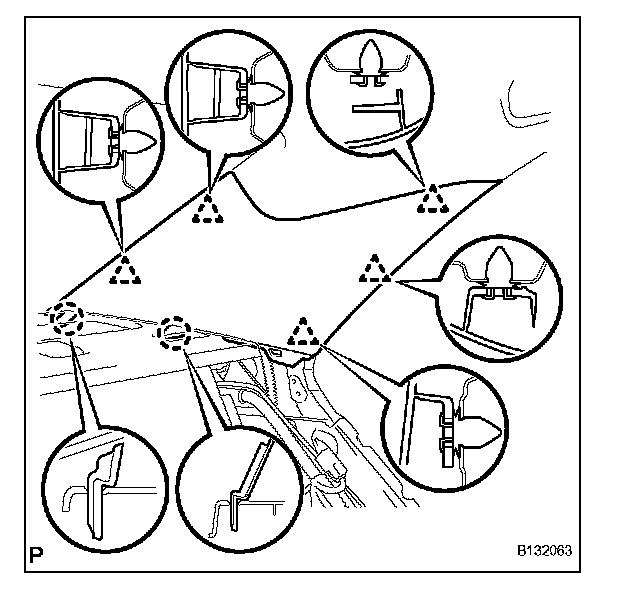 P

B132063