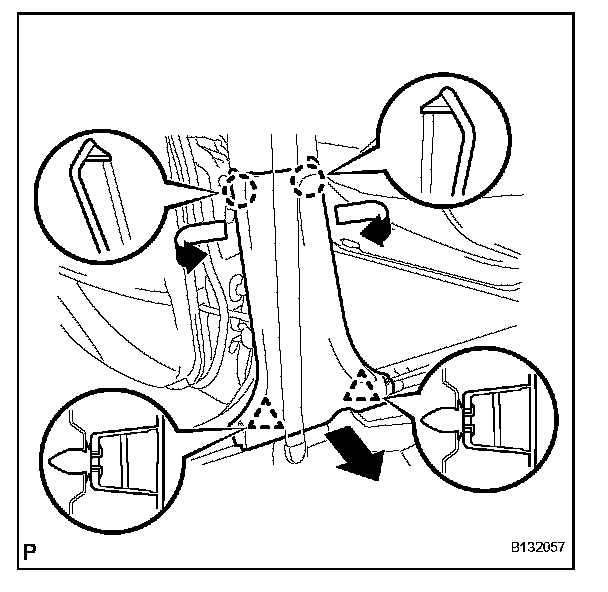 P

B132057