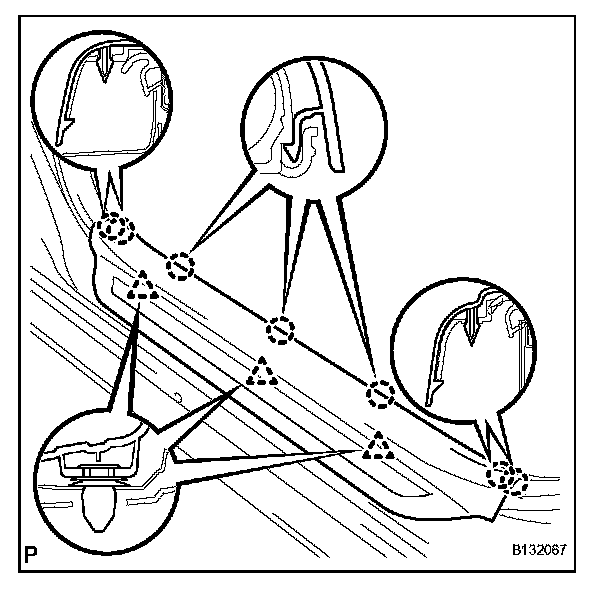 P

B132067