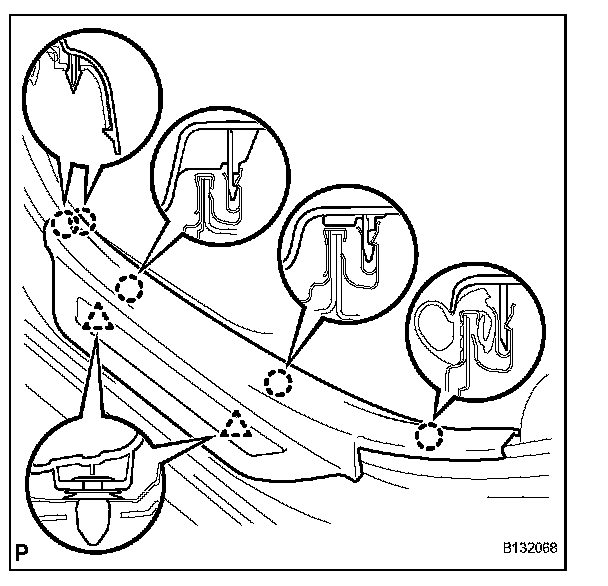 P

B132068