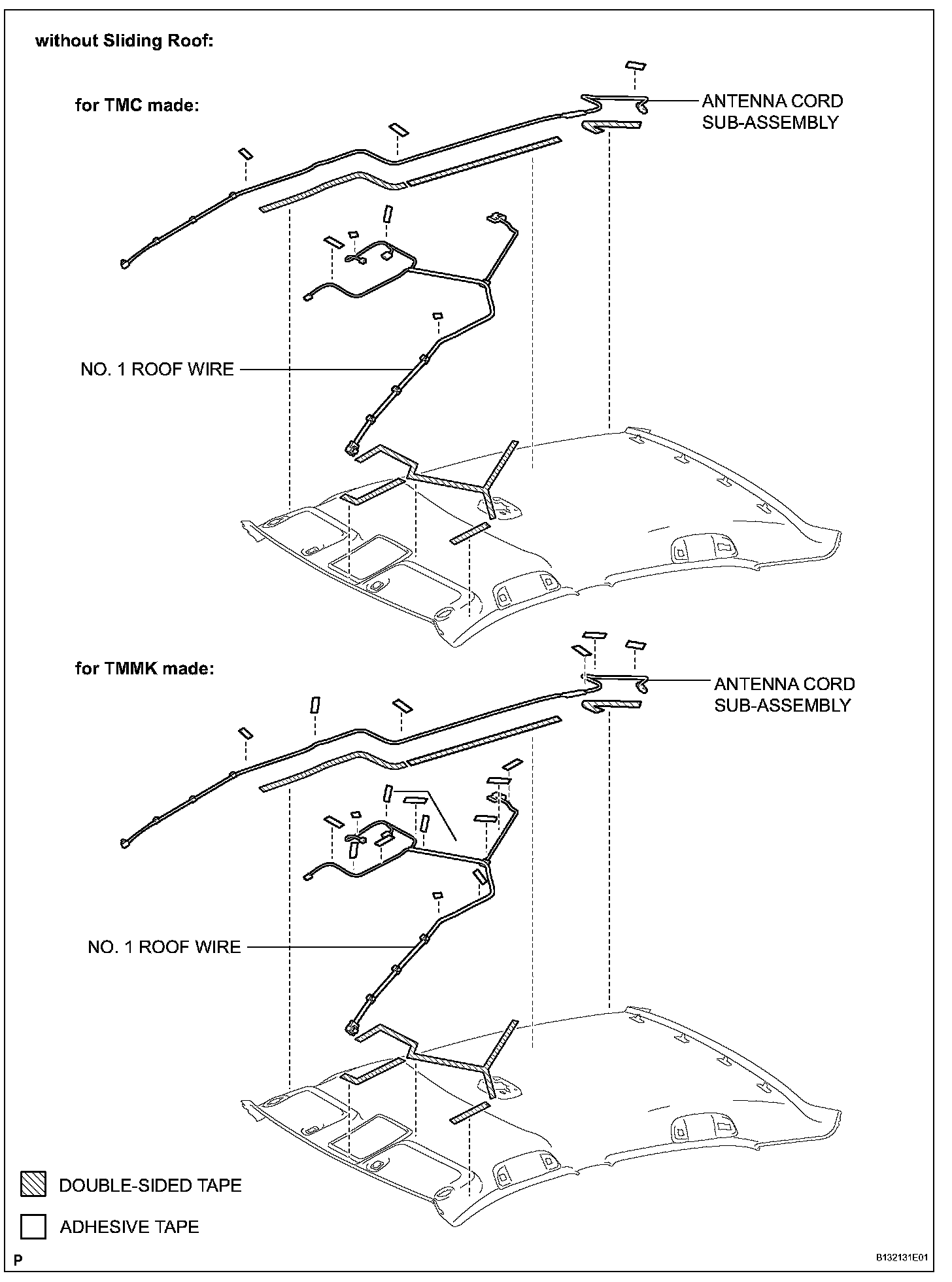 without Sliding Roof:

for TMC made:

ANTENNA CORD SUB-ASSEMBLY

NO. 1 ROOF WIRE

for TMMK made:

ANTENNA CORD SUB-ASSEMBLY

NO. 1 ROOF WIRE

DOUBLE-SIDED TAPE

ADHESIVE TAPE

P

B132131E01