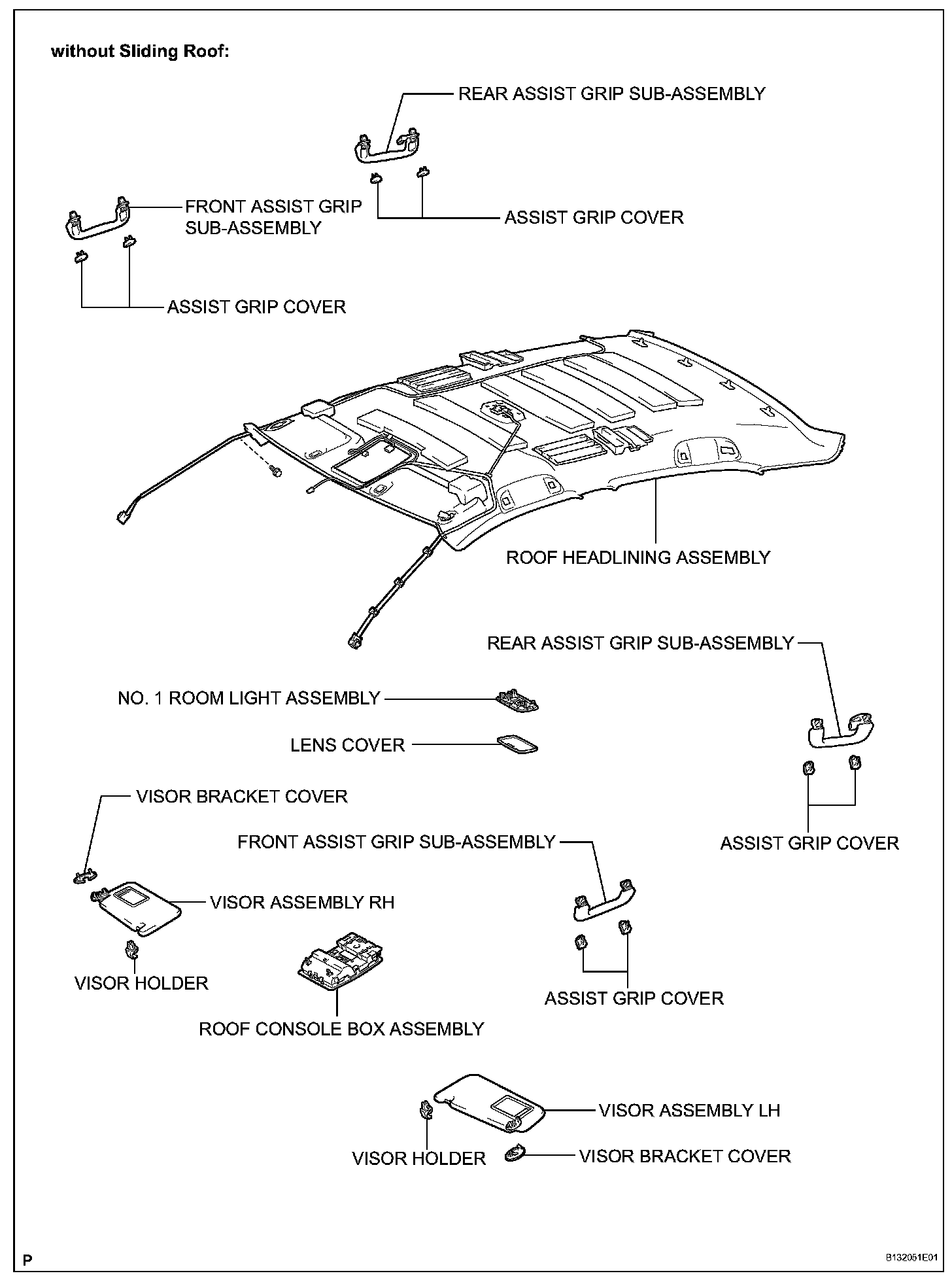 without Sliding Roof:

REAR ASSIST GRIP SUB-ASSEMBLY

FRONT ASSIST GRIP SUB-ASSEMBLY

ASSIST GRIP COVER

ASSIST GRIP COVER

ROOF HEADLINING ASSEMBLY

REAR ASSIST GRIP SUB-ASSEMBLY

NO. 1 ROOM LIGHT ASSEMBLY

LENS COVER

VISOR BRACKET COVER

ASSIST GRIP COVER

FRONT ASSIST GRIP SUB-ASSEMBLY

VISOR ASSEMBLY RH

VISOR HOLDER

ASSIST GRIP COVER

ROOF CONSOLE BOX ASSEMBLY

VISOR ASSEMBLY LH

VISOR HOLDER

VISOR BRACKET COVER

P

B132051E01