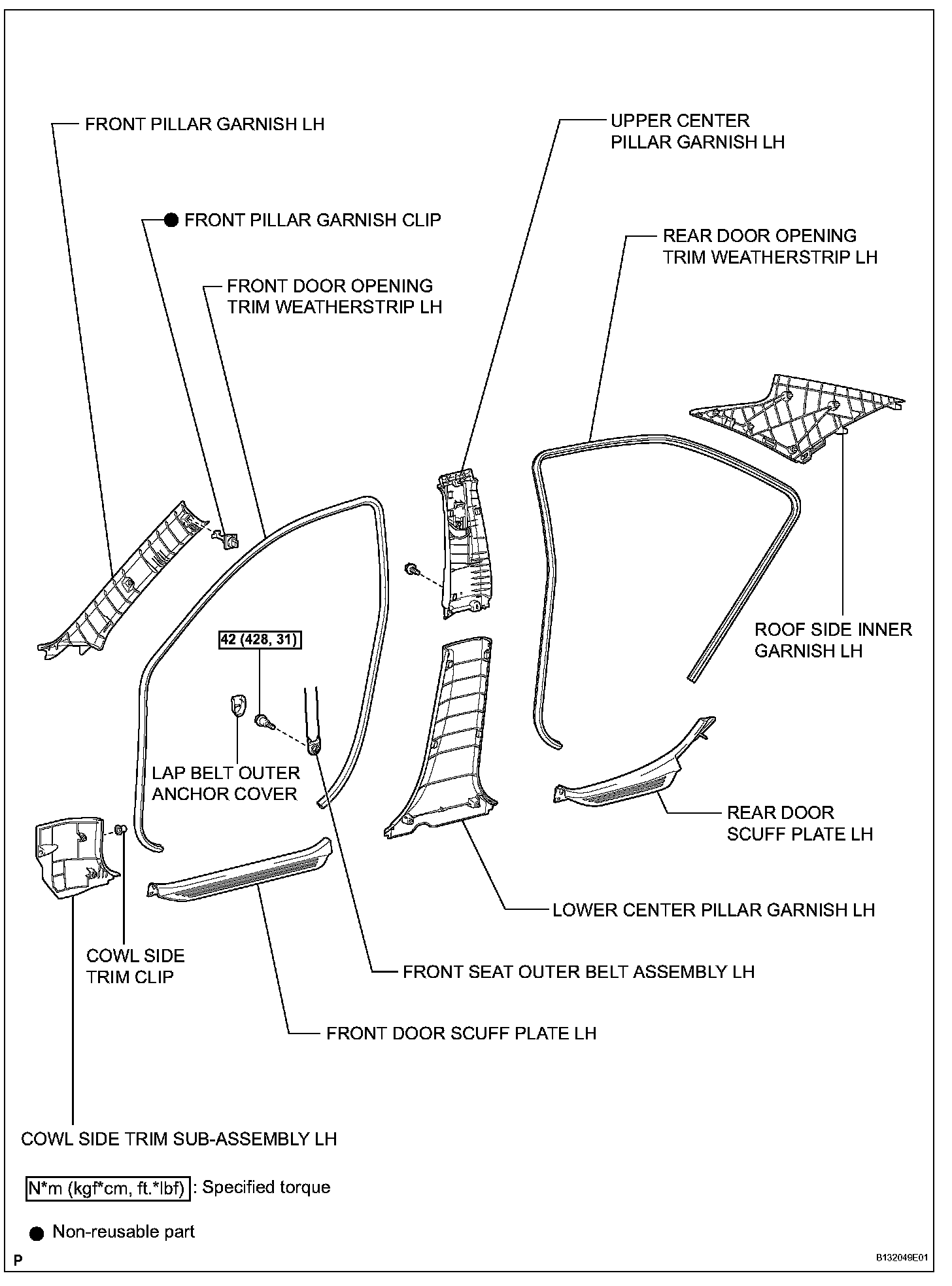 FRONT PILLAR GARNISH LH

UPPER CENTER PILLAR GARNISH LH

● FRONT PILLAR GARNISH CLIP

REAR DOOR OPENING TRIM WEATHERSTRIP LH

FRONT DOOR OPENING TRIM WEATHERSTRIP LH

ROOF SIDE INNER GARNISH LH

42 (428, 31)

LAP BELT OUTER ANCHOR COVER

REAR DOOR SCUFF PLATE LH

LOWER CENTER PILLAR GARNISH LH

COWL SIDE TRIM CLIP

FRONT SEAT OUTER BELT ASSEMBLY LH

FRONT DOOR SCUFF PLATE LH

COWL SIDE TRIM SUB-ASSEMBLY LH

N*m (kgf*cm, ft.*lbf) : Specified torque

● Non-reusable part

P

B132049E01