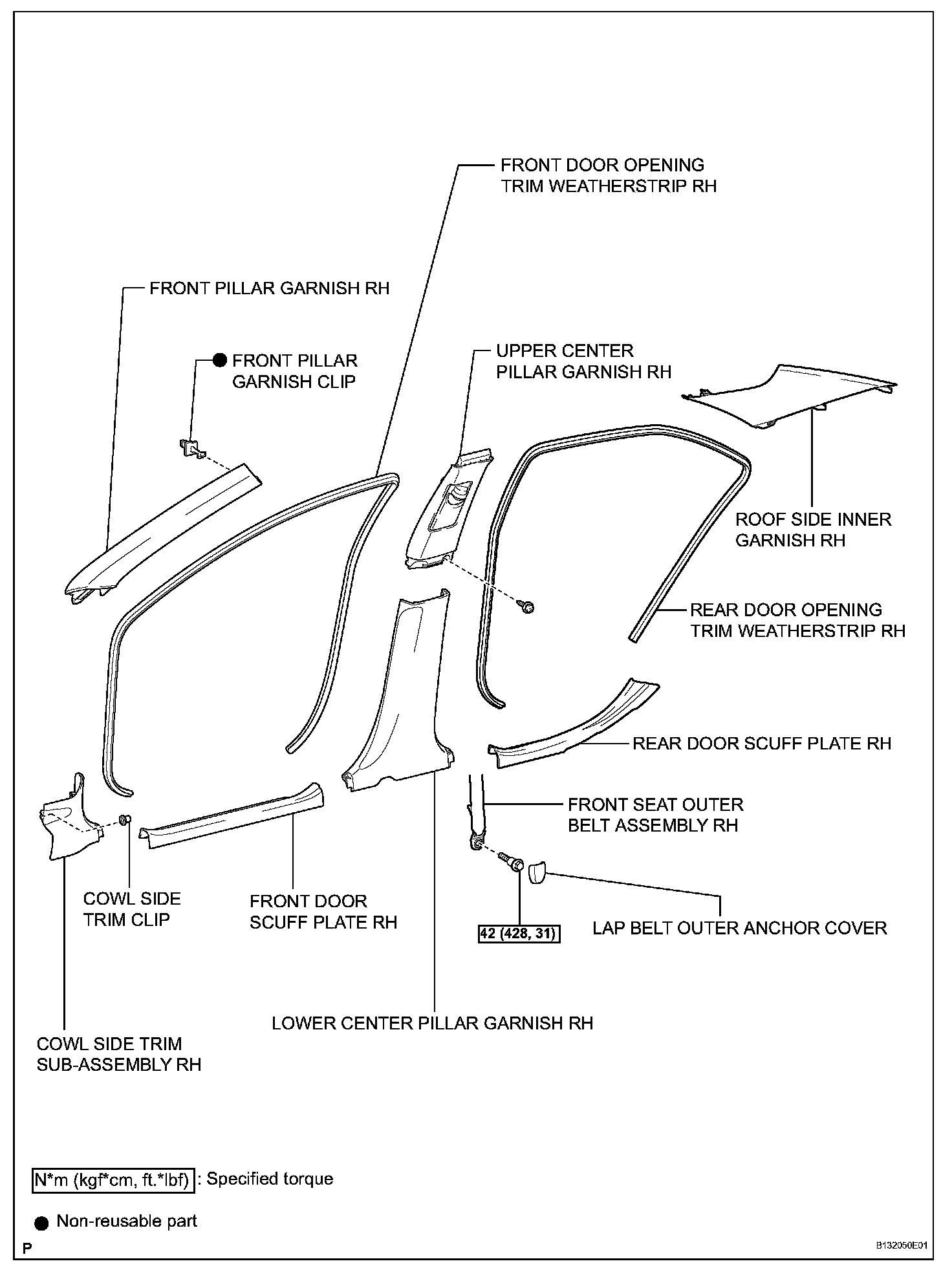 FRONT DOOR OPENING TRIM WEATHERSTRIP RH

FRONT PILLAR GARNISH RH

● FRONT PILLAR GARNISH CLIP

UPPER CENTER PILLAR GARNISH RH

ROOF SIDE INNER GARNISH RH

REAR DOOR OPENING TRIM WEATHERSTRIP RH

REAR DOOR SCUFF PLATE RH

FRONT SEAT OUTER BELT ASSEMBLY RH

COWL SIDE TRIM CLIP

FRONT DOOR SCUFF PLATE RH

42 (428, 31)

LAP BELT OUTER ANCHOR COVER

LOWER CENTER PILLAR GARNISH RH

COWL SIDE TRIM SUB-ASSEMBLY RH

N*m (kgf*cm, ft.*lbf) : Specified torque

● Non-reusable part

P

B132050E01