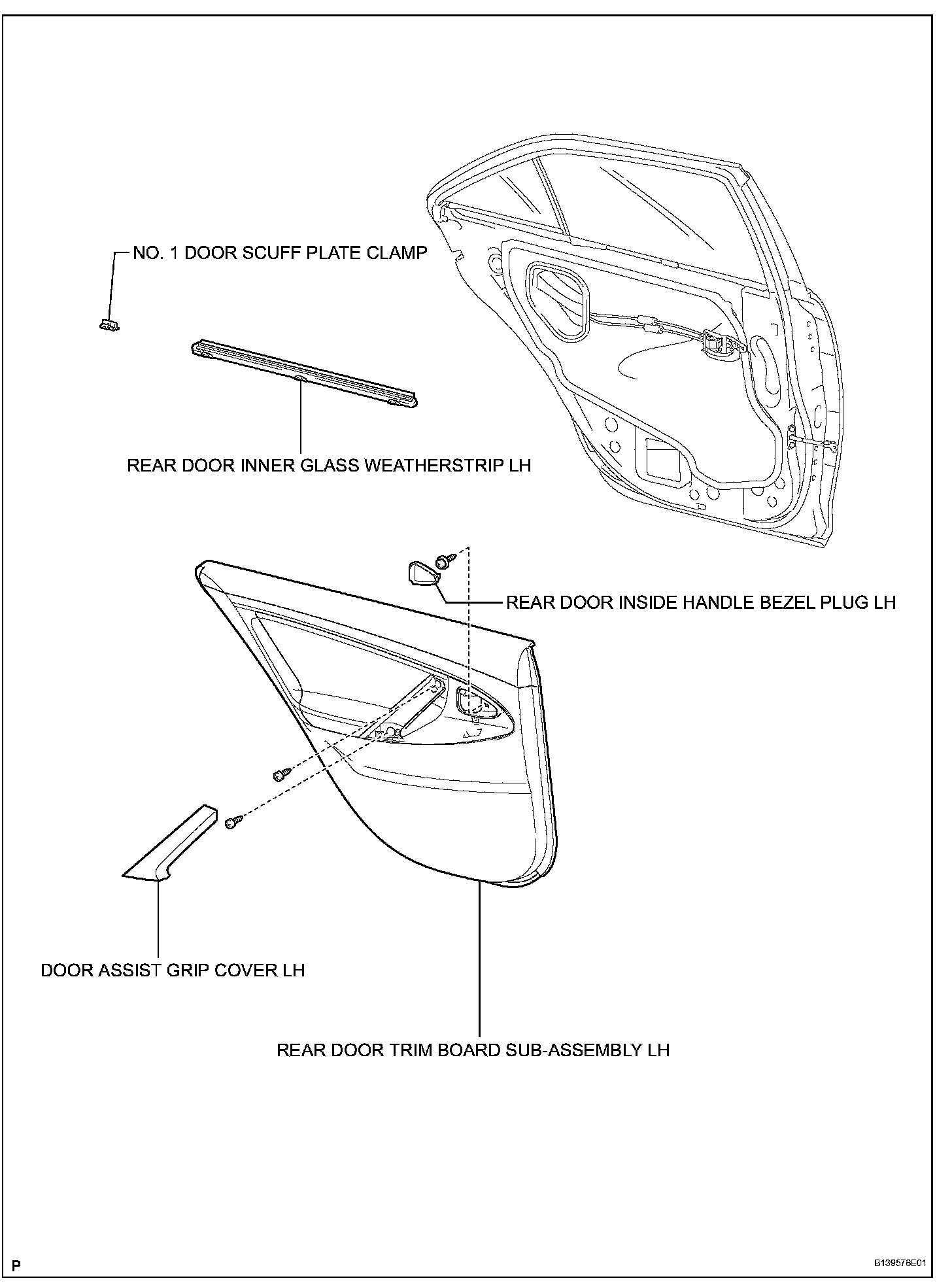 NO. 1 DOOR SCUFF PLATE CLAMP

REAR DOOR INNER GLASS WEATHERSTRIP LH

REAR DOOR INSIDE HANDLE BEZEL PLUG LH

DOOR ASSIST GRIP COVER LH

REAR DOOR TRIM BOARD SUB-ASSEMBLY LH

P

B139576E01