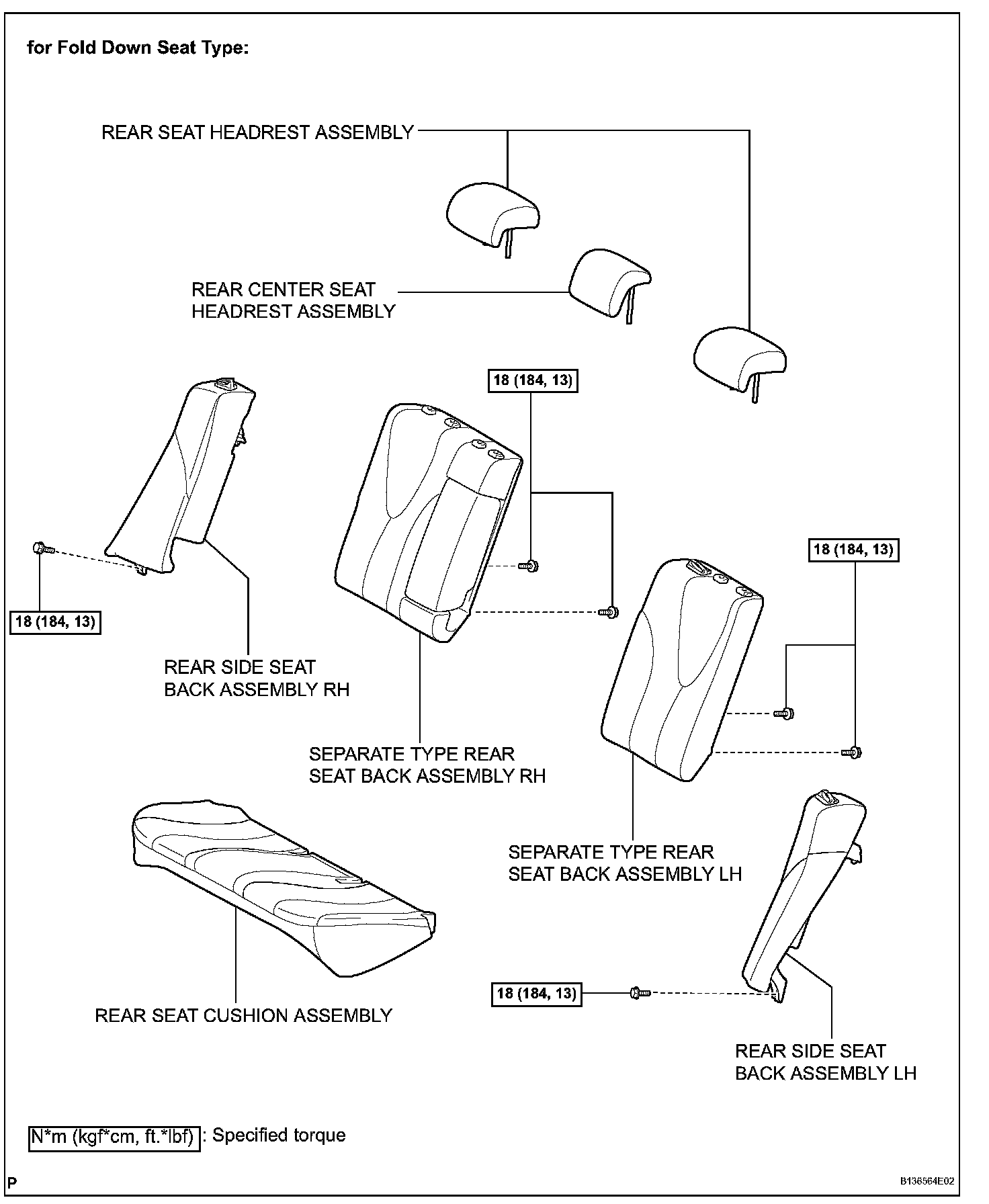 for Fold Down Seat Type:

REAR SEAT HEADREST ASSEMBLY

REAR CENTER SEAT HEADREST ASSEMBLY

18 (184, 13)

18 (184, 13)

18 (184, 13)

REAR SIDE SEAT BACK ASSEMBLY RH

SEPARATE TYPE REAR SEAT BACK ASSEMBLY RH

SEPARATE TYPE REAR SEAT BACK ASSEMBLY LH

REAR SEAT CUSHION ASSEMBLY

18 (184, 13)

REAR SIDE SEAT BACK ASSEMBLY LH

N*m (kgf*cm, ft.*lbf) : Specified torque

P

B136564E02