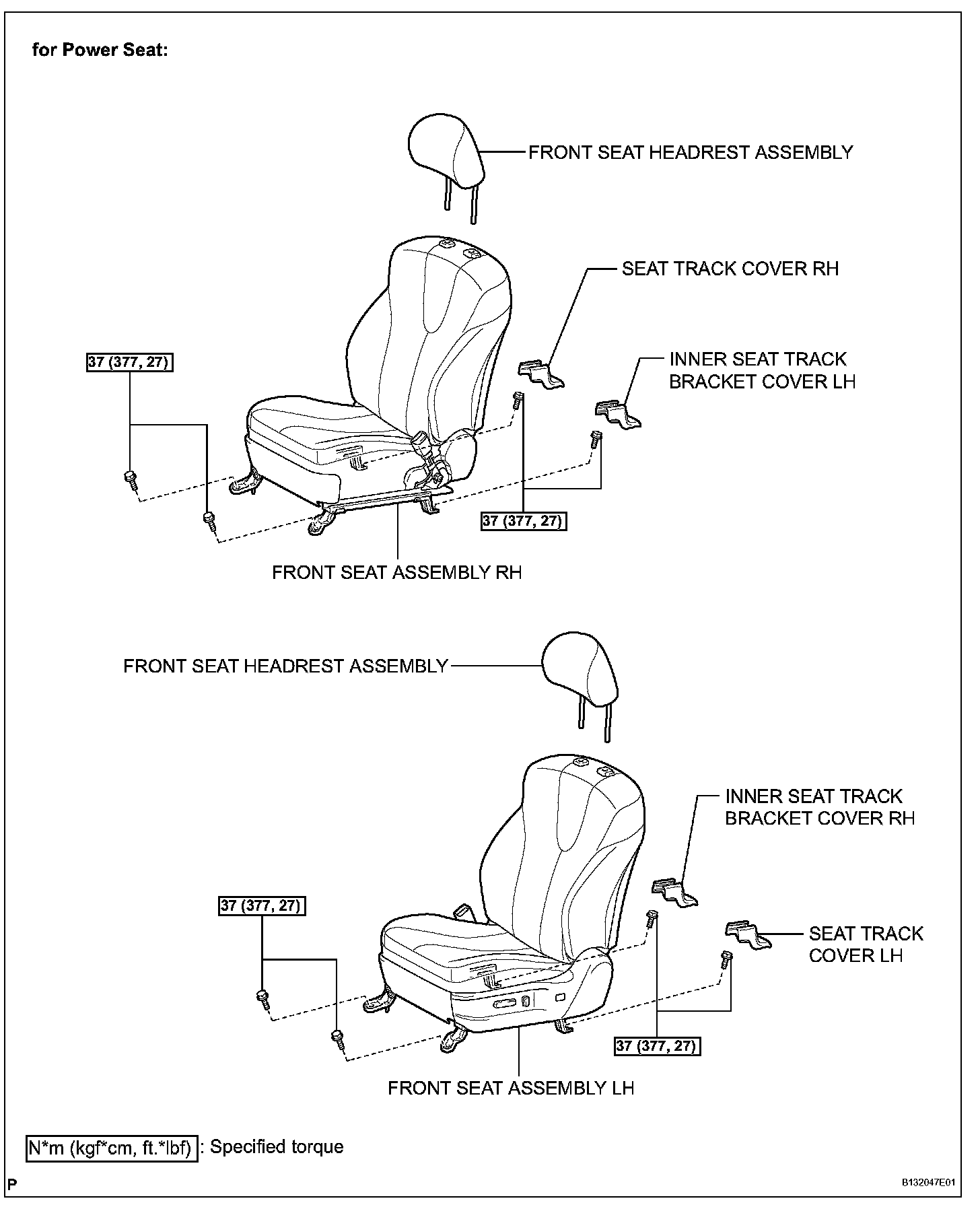 for Power Seat:

FRONT SEAT HEADREST ASSEMBLY

SEAT TRACK COVER RH

37 (377, 27)

INNER SEAT TRACK BRACKET COVER LH

37 (377, 27)

FRONT SEAT ASSEMBLY RH

FRONT SEAT HEADREST ASSEMBLY

INNER SEAT TRACK BRACKET COVER RH

37 (377, 27)

SEAT TRACK COVER LH

37 (377, 27)

FRONT SEAT ASSEMBLY LH

N*m (kgf*cm, ft.*lbf) : Specified torque

P

B132047E01