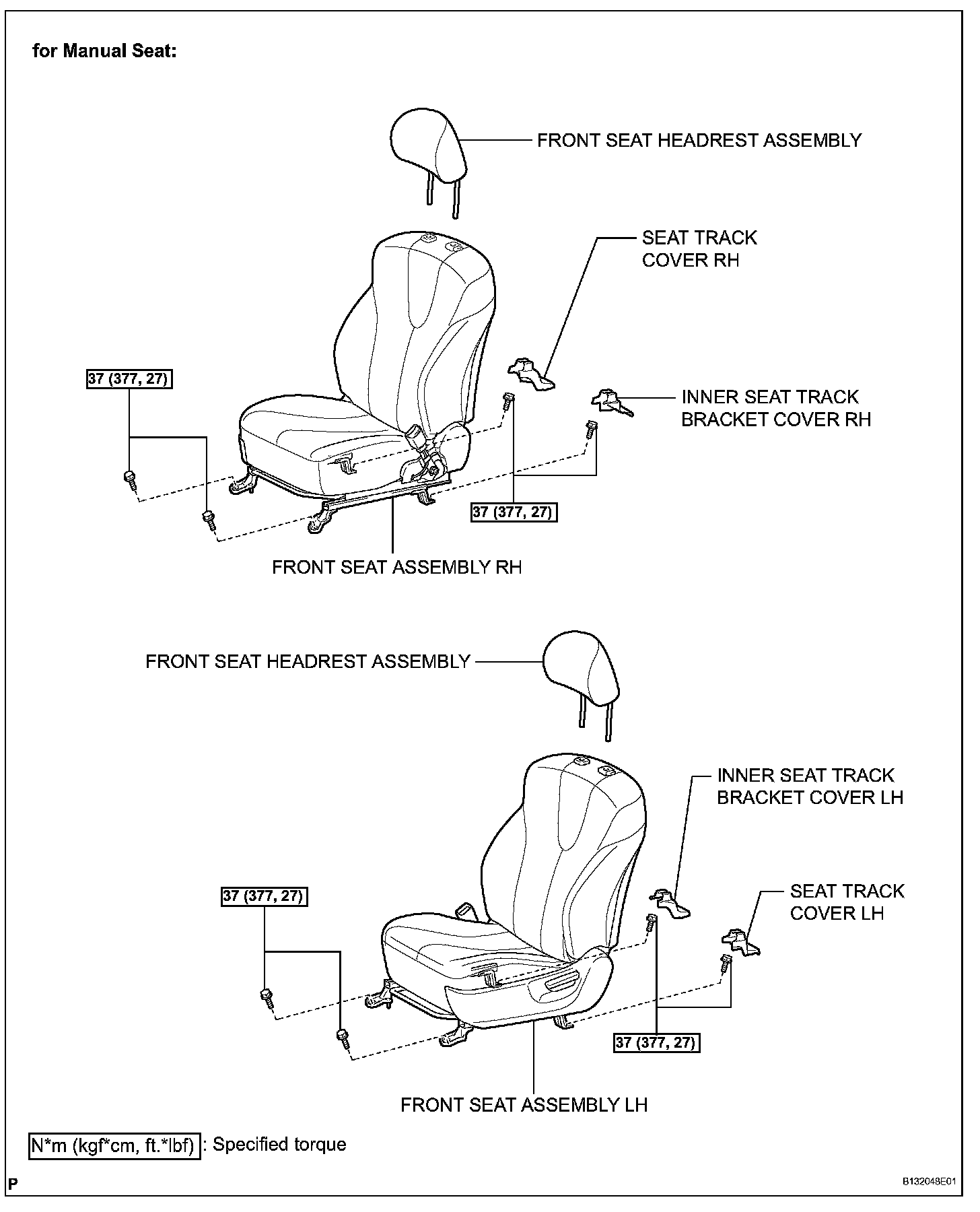 for Manual Seat:

FRONT SEAT HEADREST ASSEMBLY

SEAT TRACK COVER RH

37 (377, 27)

INNER SEAT TRACK BRACKET COVER RH

37 (377, 27)

FRONT SEAT ASSEMBLY RH

FRONT SEAT HEADREST ASSEMBLY

INNER SEAT TRACK BRACKET COVER LH

37 (377, 27)

SEAT TRACK COVER LH

37 (377, 27)

FRONT SEAT ASSEMBLY LH

N*m (kgf*cm, ft.*lbf) : Specified torque

P

B132048E01