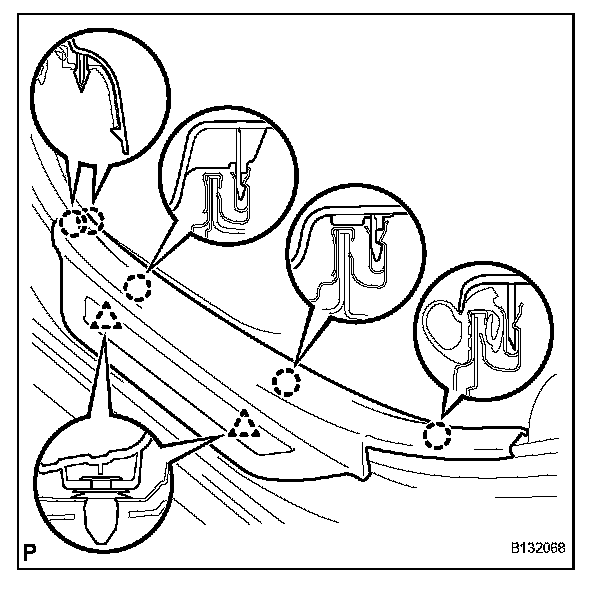 P

B132068