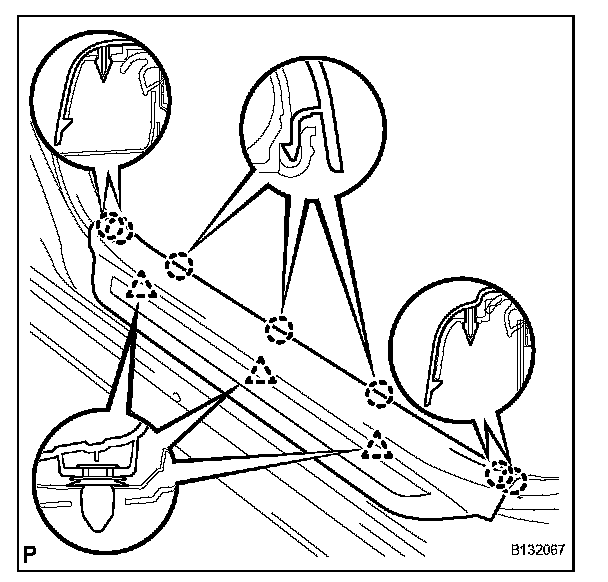 P

B132067