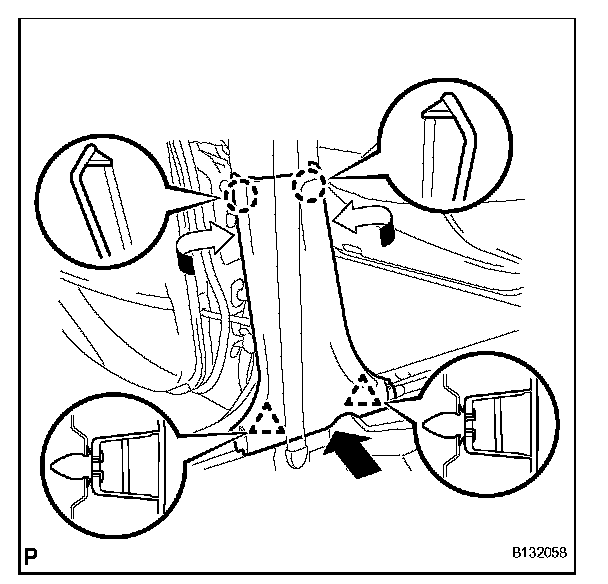 P

B132058