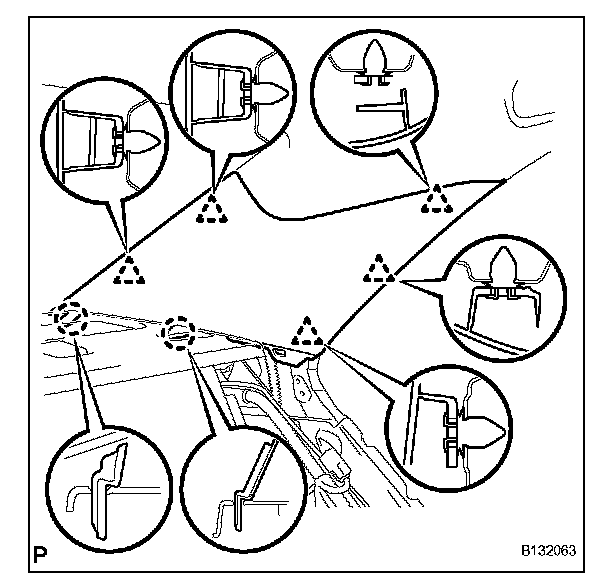 P

B132063