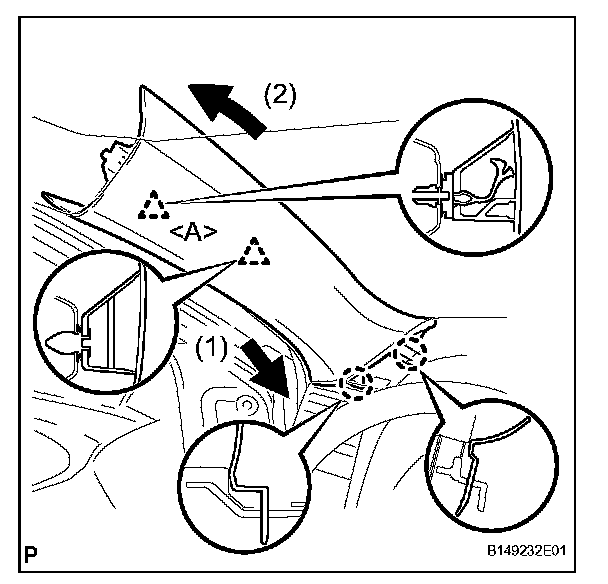 (2)
<A>
(1)
P
B149232E01