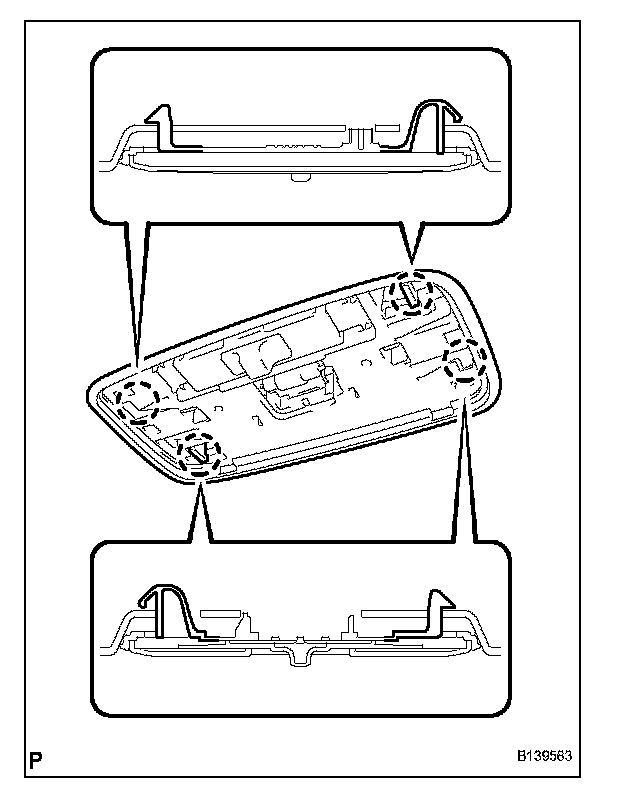 P

B139563