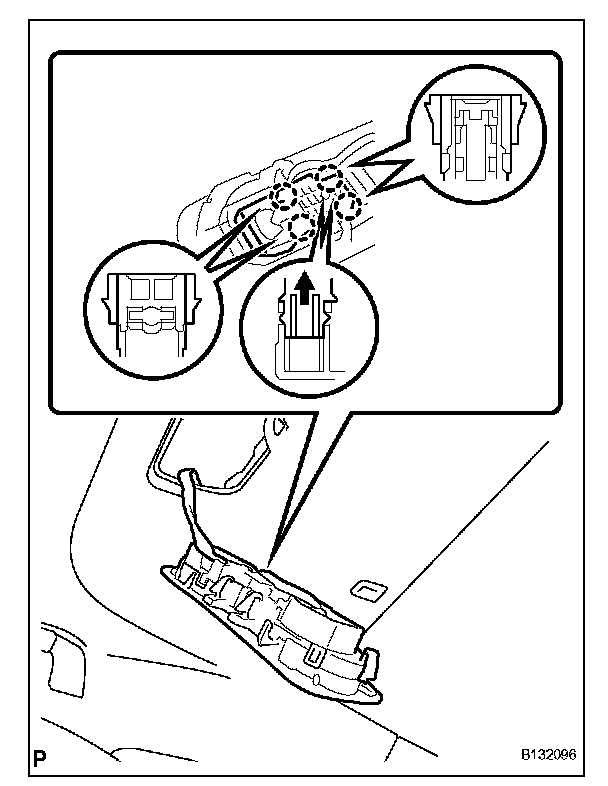 P

B132096