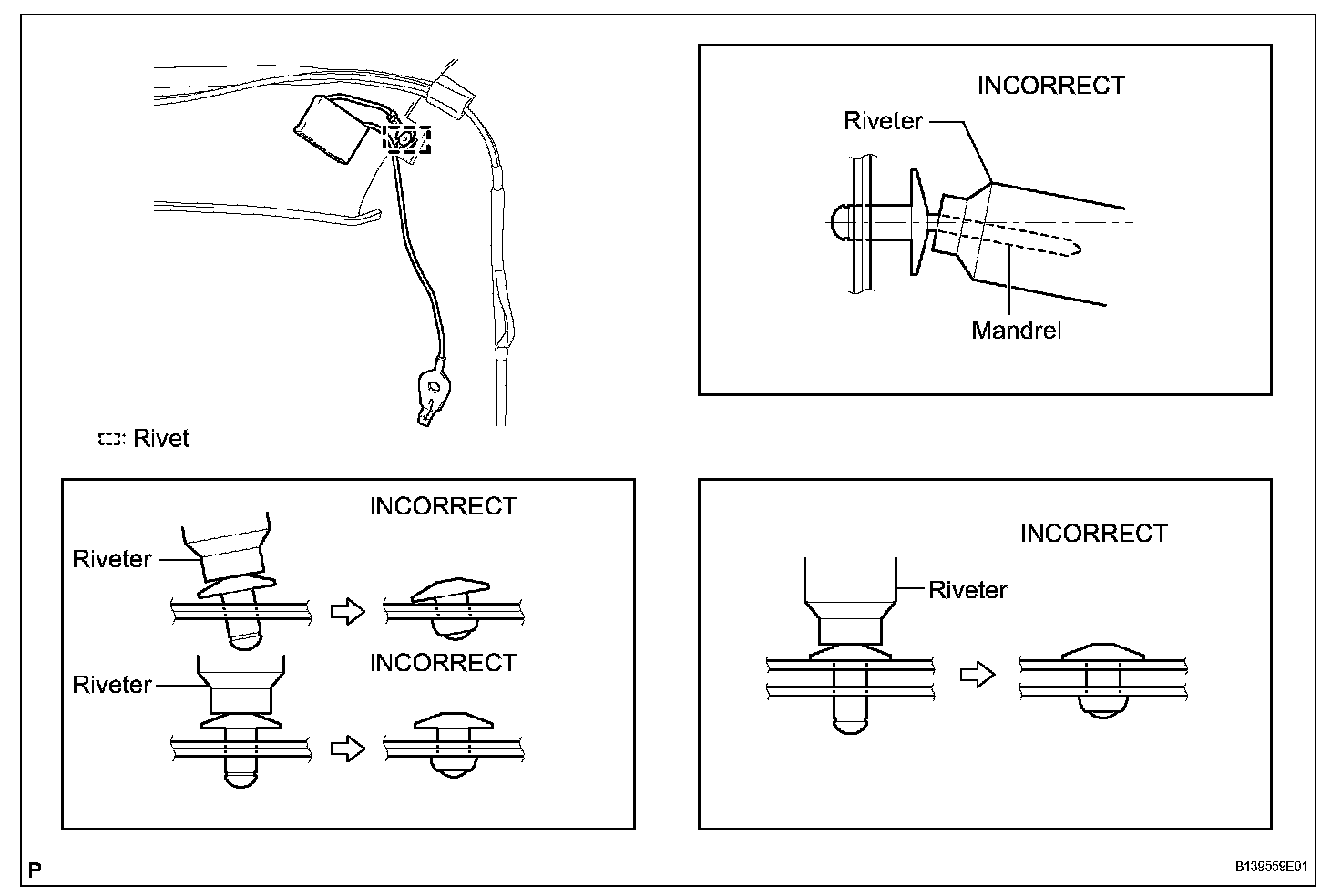 INCORRECT

Riveter

Mandrel

: Rivet

INCORRECT

Riveter

INCORRECT

Riveter

INCORRECT

Riveter

P

B139559E01