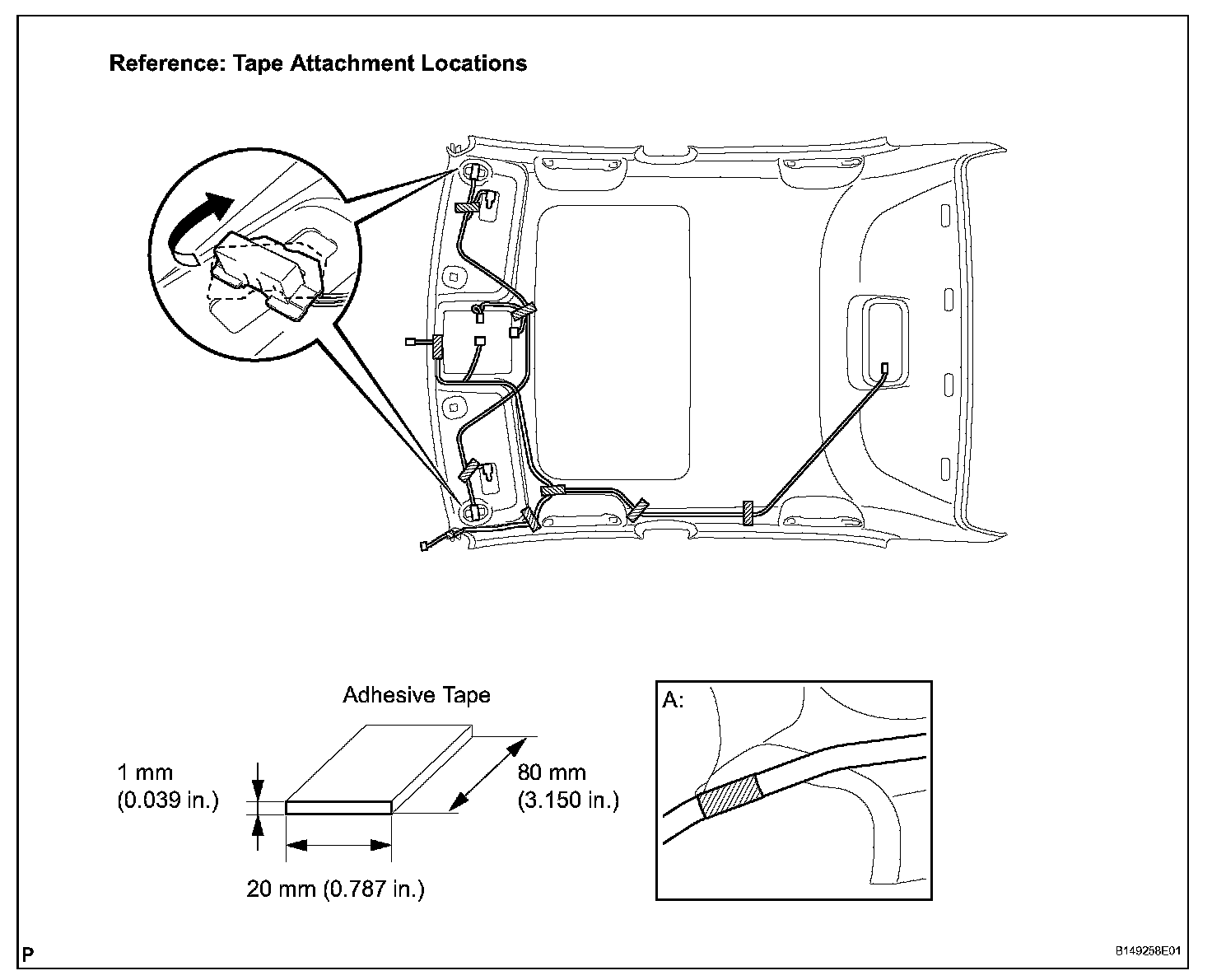 Reference: Tape Attachment Locations

Adhesive Tape

1 mm
(0.039 in.)

80 mm
(3.150 in.)

20 mm (0.787 in.)

A:

P

B149258E01