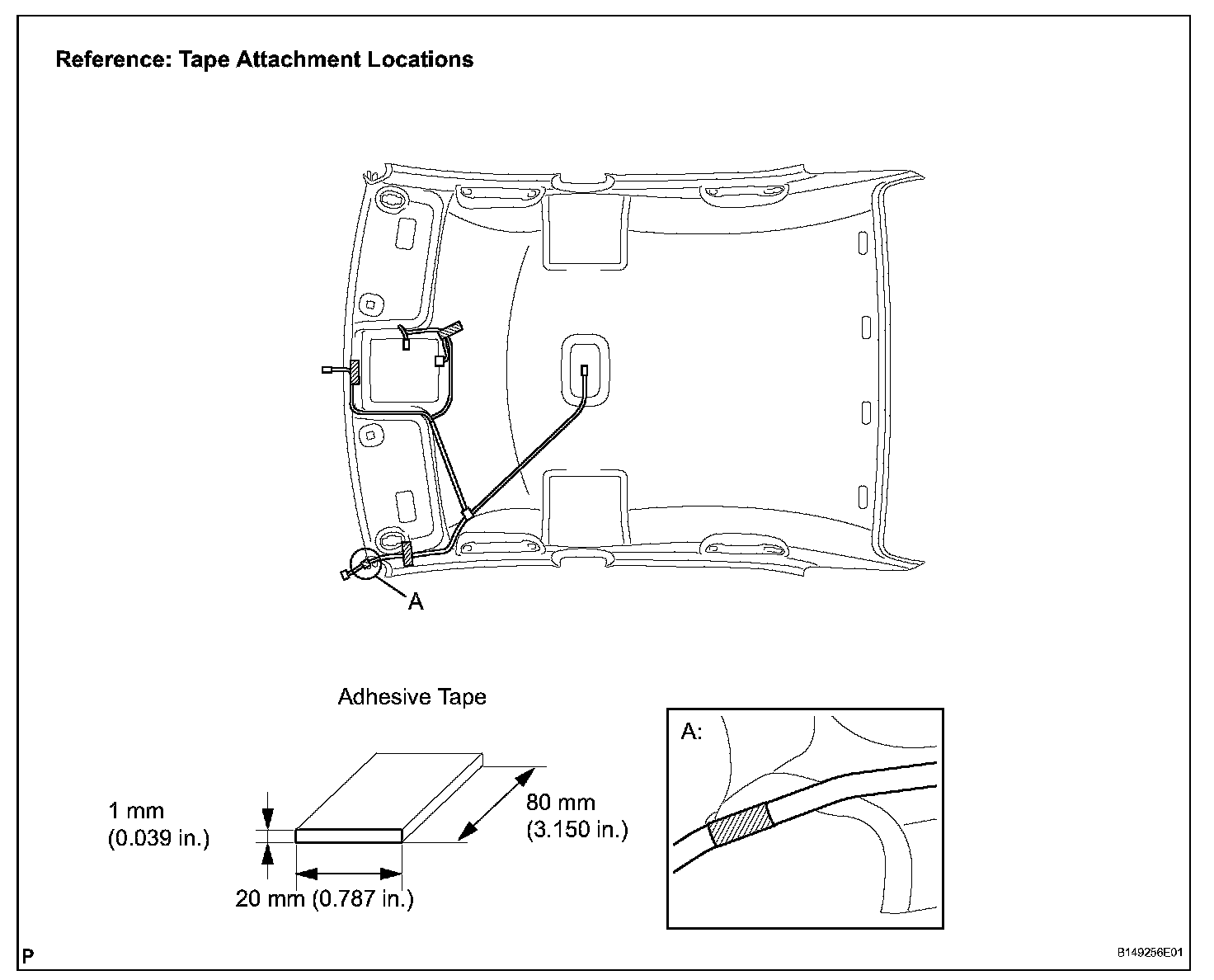 Reference: Tape Attachment Locations

A

Adhesive Tape

1 mm
(0.039 in.)

80 mm
(3.150 in.)

20 mm (0.787 in.)

A:

P

B149256E01