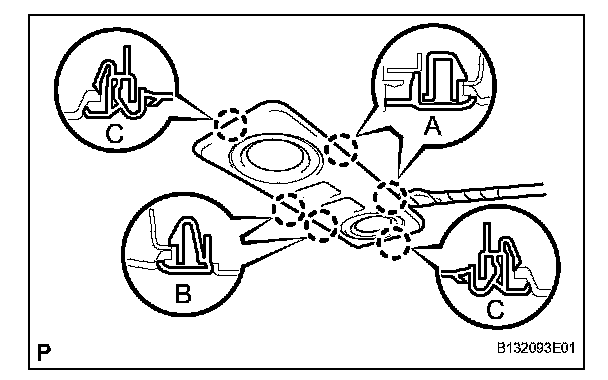 C

A

B

C

P

B132093E01