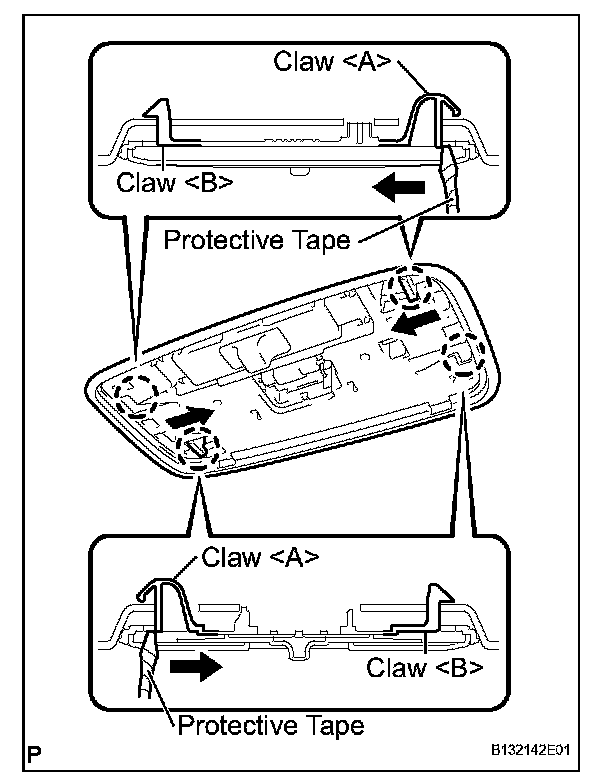 Claw <A>
Claw <B>
Protective Tape
Claw <A>
Claw <B>
Protective Tape
P
B132142E01