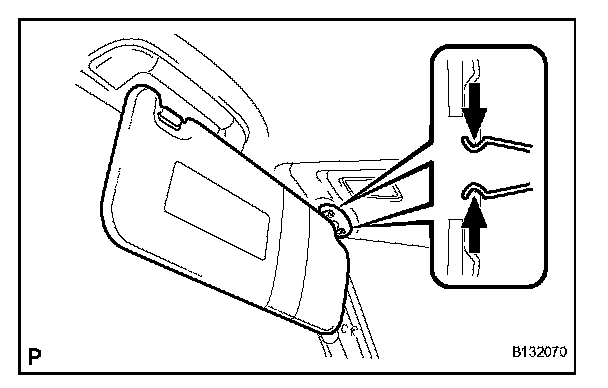 P

B132070