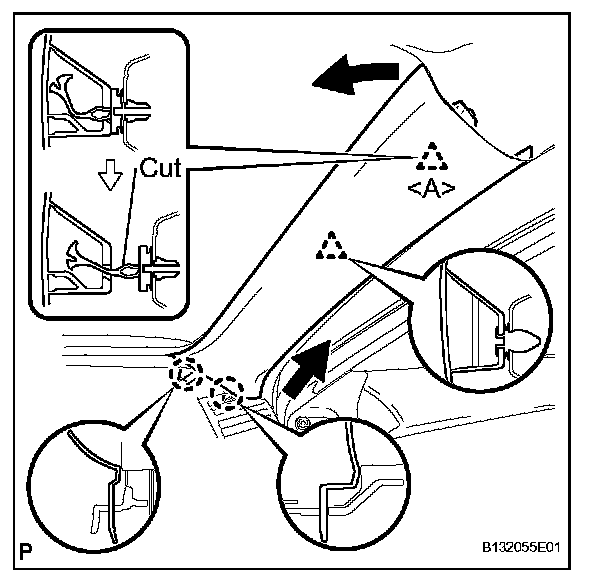 Cut

<A>

P

B132055E01