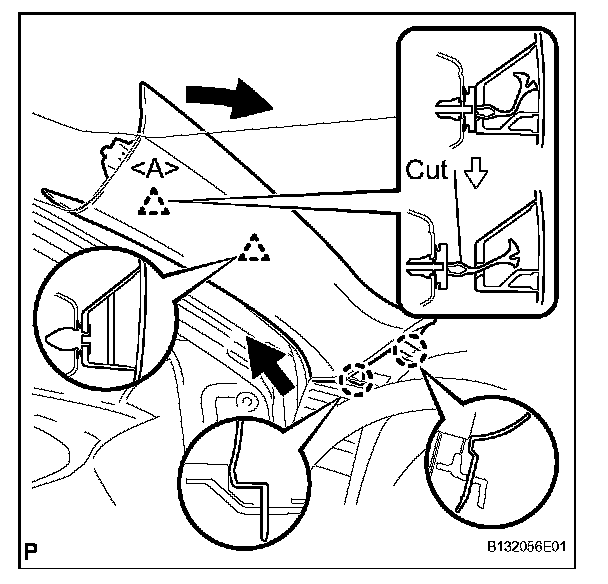 <A>

Cut

P

B132056E01