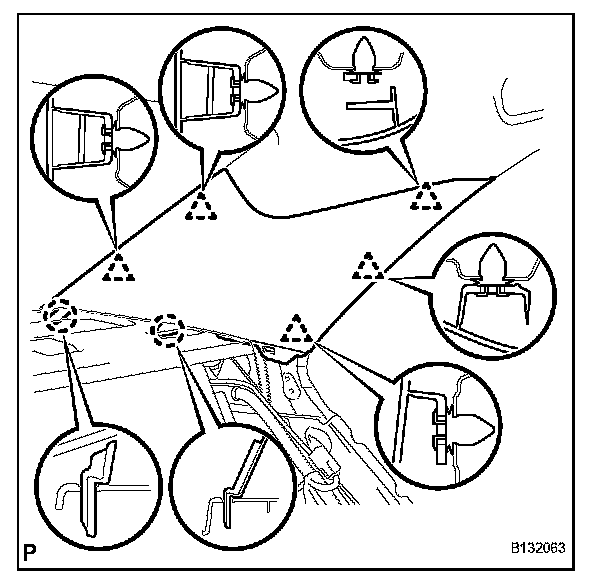 P

B132063